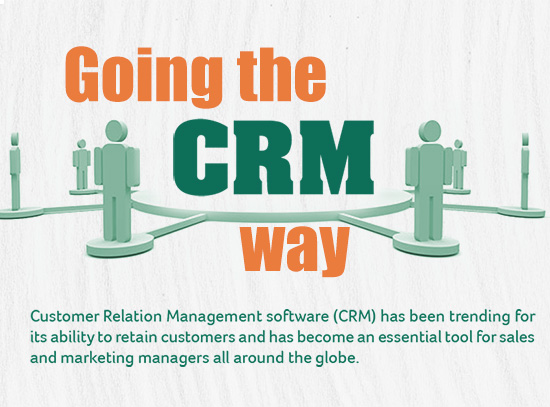 Going the
CRM
way

Customer Relation Management software (CRM) has been trending for its ability to retain customers and has become an essential tool for sales and marketing managers all around the globe.