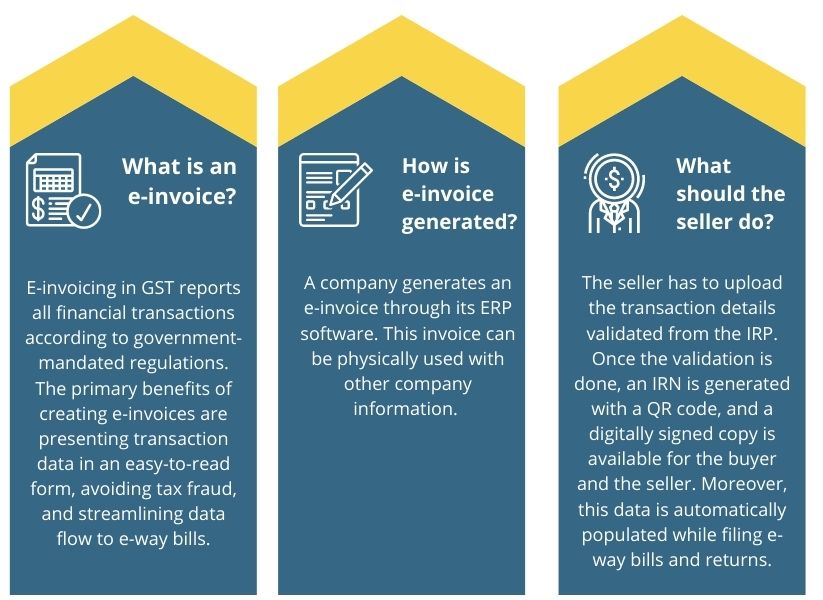 What is an e-invoice?

E-invoicing in GST reports all financial transactions according to government-mandated regulations. The primary benefits of creating e-invoices are presenting transaction data in an easy-to-read form, avoiding tax fraud, and streamlining data flow to e-way bills.

How is e-invoice generated?

A company generates an e-invoice through its ERP software. This invoice can be physically used with other company information.

What should the seller do?

The seller has to upload the transaction details validated from the IRP. Once the validation is done, an IRN is generated with a QR code, and a digitally signed copy is available for the buyer and the seller. Moreover, this data is automatically populated while filing e-way bills and returns.