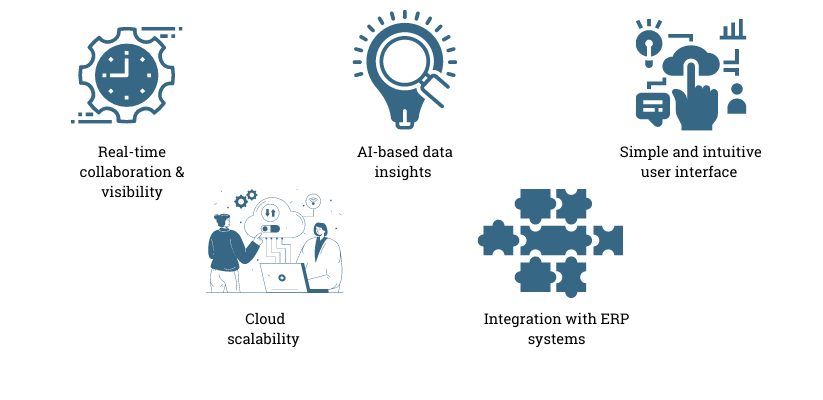 Real-time collaboration & visibility

AI-based data insights

Simple and intuitive user interface

Cloud scalability

Integration with ERP systems