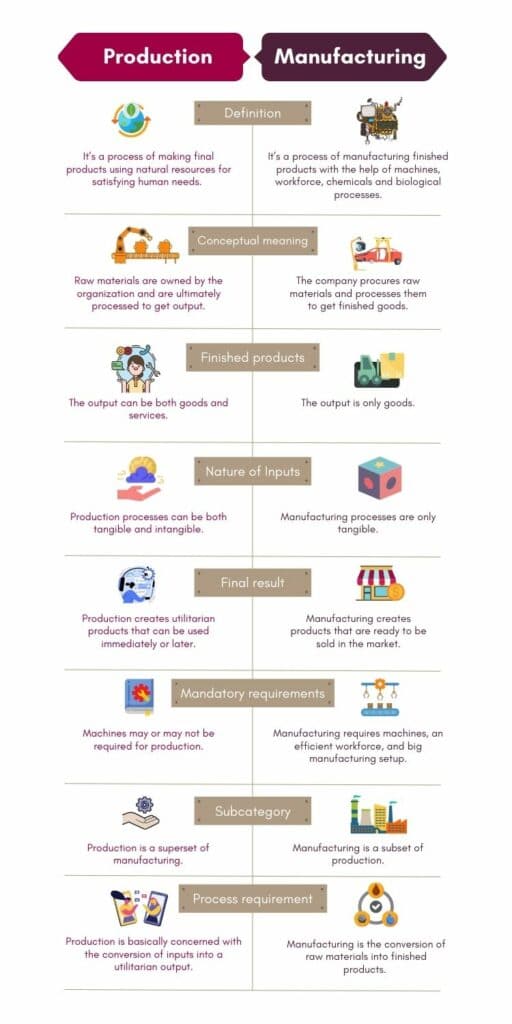 Production

Manufacturing

Definition

It's a process of making final products using natural resources for satisfying human needs.

It's a process of manufacturing finished products with the help of machines, workforce, chemicals and biological processes.

Conceptual meaning

Raw materials are owned by the organization and are ultimately processed to get output.

The company procures raw materials and processes them to get finished goods.

Finished products

The output can be both goods and services.

The output is only goods.

Nature of Inputs

Production processes can be both tangible and intangible.

Manufacturing processes are only tangible.

Final result

Production creates utilitarian products that can be used immediately or later.

Manufacturing creates products that are ready to be sold in the market.

Mandatory requirements

Machines may or may not be required for production.

Manufacturing requires machines, an efficient workforce, and big manufacturing setup.

Subcategory

Production is a superset of manufacturing.

Manufacturing is a subset of production.

Process requirement

Production is basically concerned with the conversion of inputs into a utilitarian output.

Manufacturing is the conversion of raw materials into finished products.